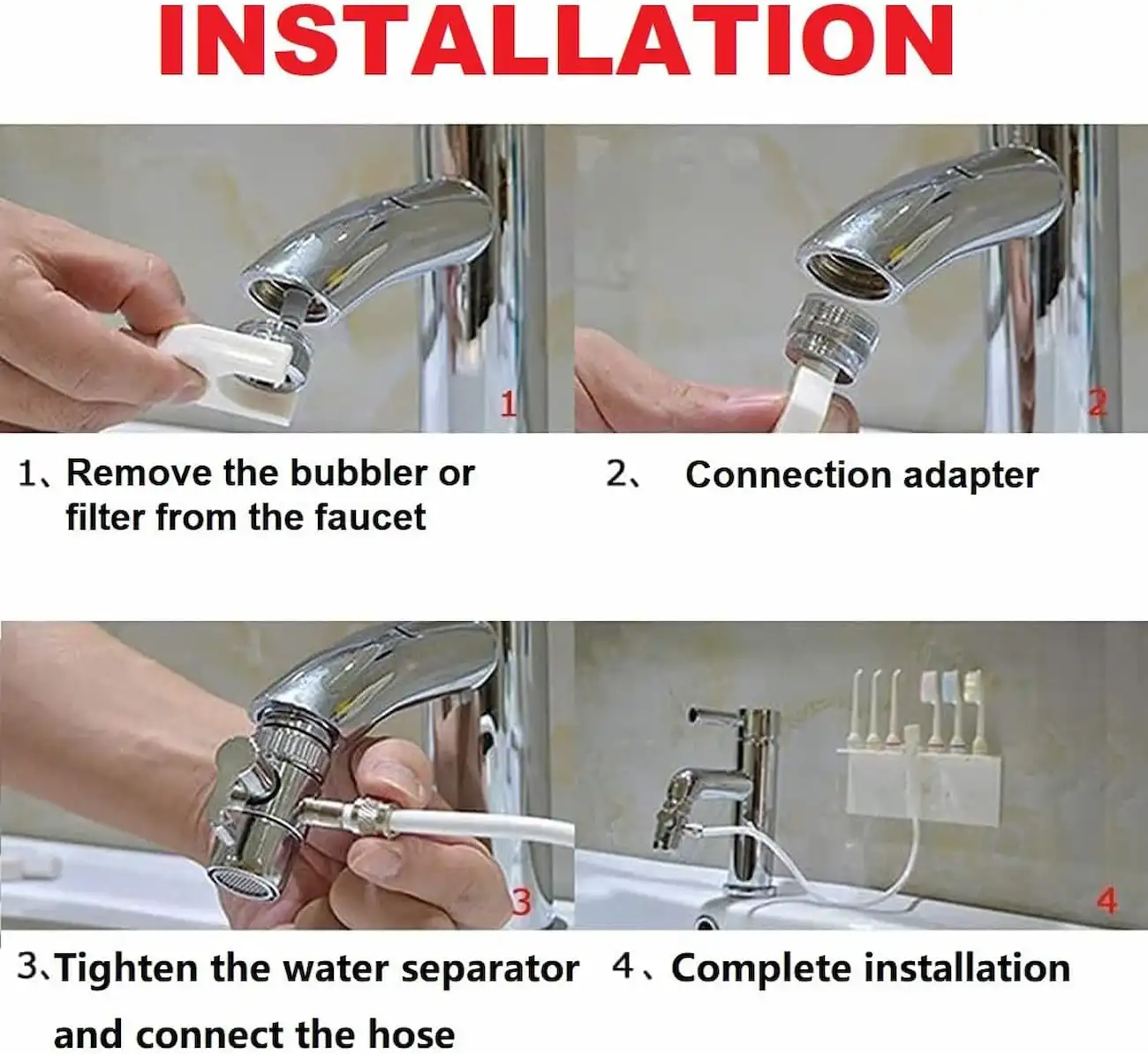 INSTALLATION

1

2

1、Remove the bubbler or filter from the faucet

2、 Connection adapter

3

4

3、Tighten the water separator and connect the hose

4、Complete installation