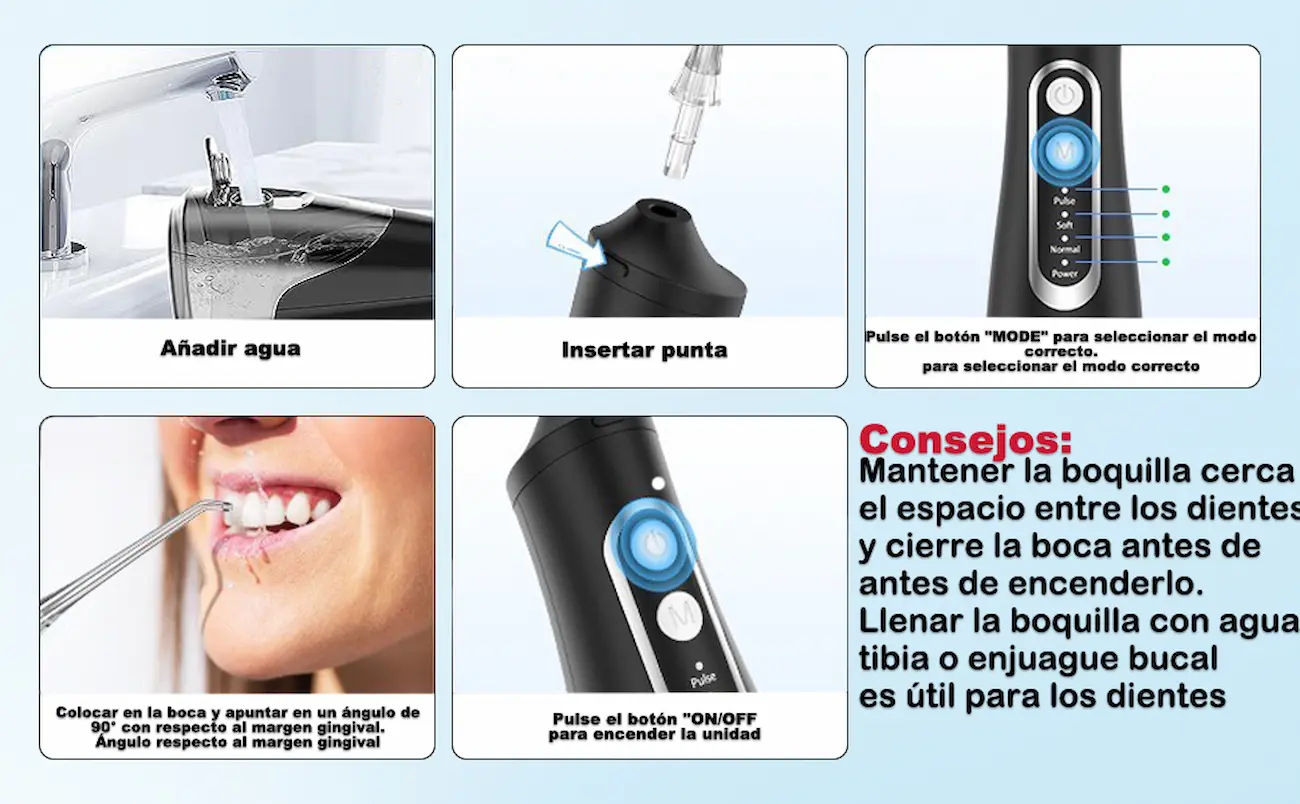 Añadir agua

Insertar punta

M
Pulse
Soft
Normal
Power

Pulse el botón "MODE" para seleccionar el modo correcto.
para seleccionar el modo correcto

Colocar en la boca y apuntar en un ángulo de 90° con respecto al margen gingival.
Ángulo respecto al margen gingival

M
Pulse

Pulse el botón "ON/OFF para encender la unidad

Consejos:
Mantener la boquilla cerca
el espacio entre los dientes
y cierre la boca antes de
antes de encenderlo.
Llenar la boquilla con agua
tibia o enjuague bucal
es útil para los dientes