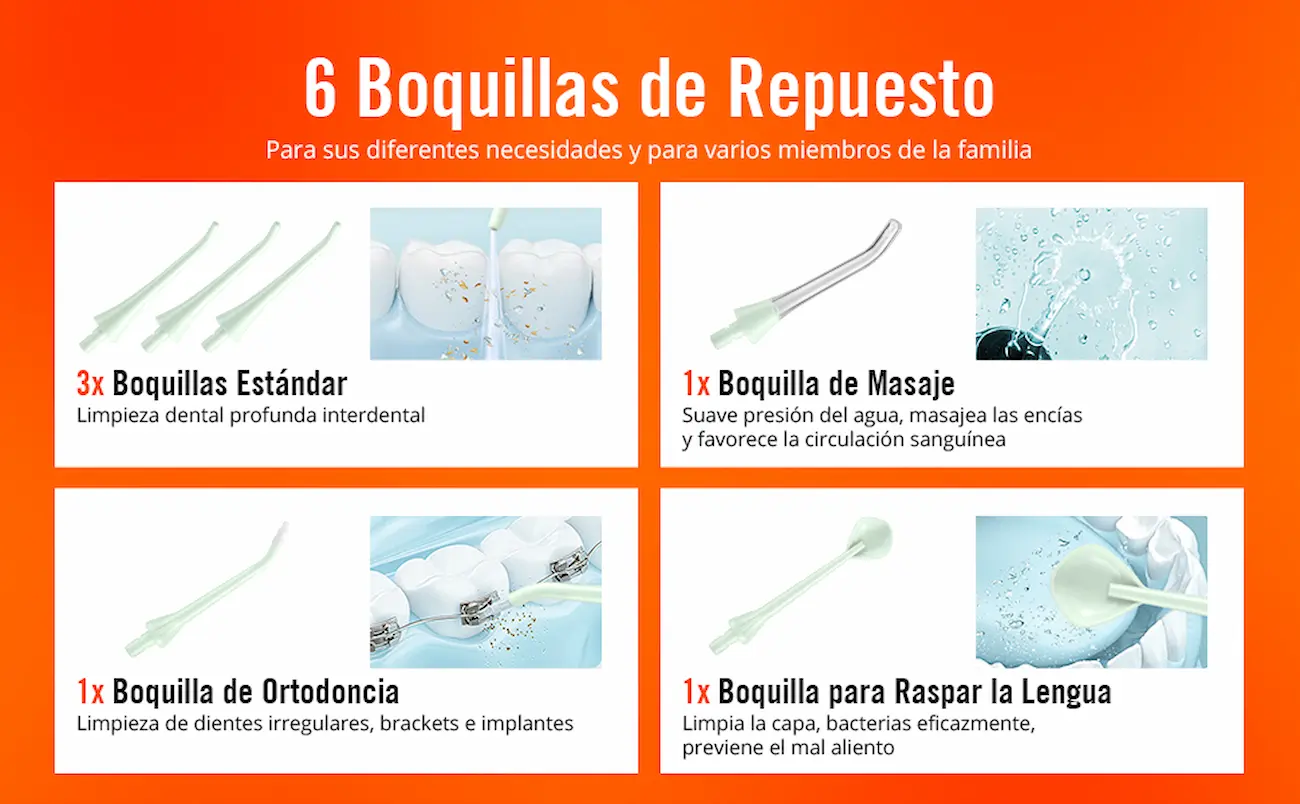 6 Boquillas de Repuesto
Para sus diferentes necesidades y para varios miembros de la familia

3x Boquillas Estándar
Limpieza dental profunda interdental

1x Boquilla de Masaje
Suave presión del agua, masajea las encías y favorece la circulación sanguínea

1x Boquilla de Ortodoncia
Limpieza de dientes irregulares, brackets e implantes

1x Boquilla para Raspar la Lengua
Limpia la capa, bacterias eficazmente, previene el mal aliento