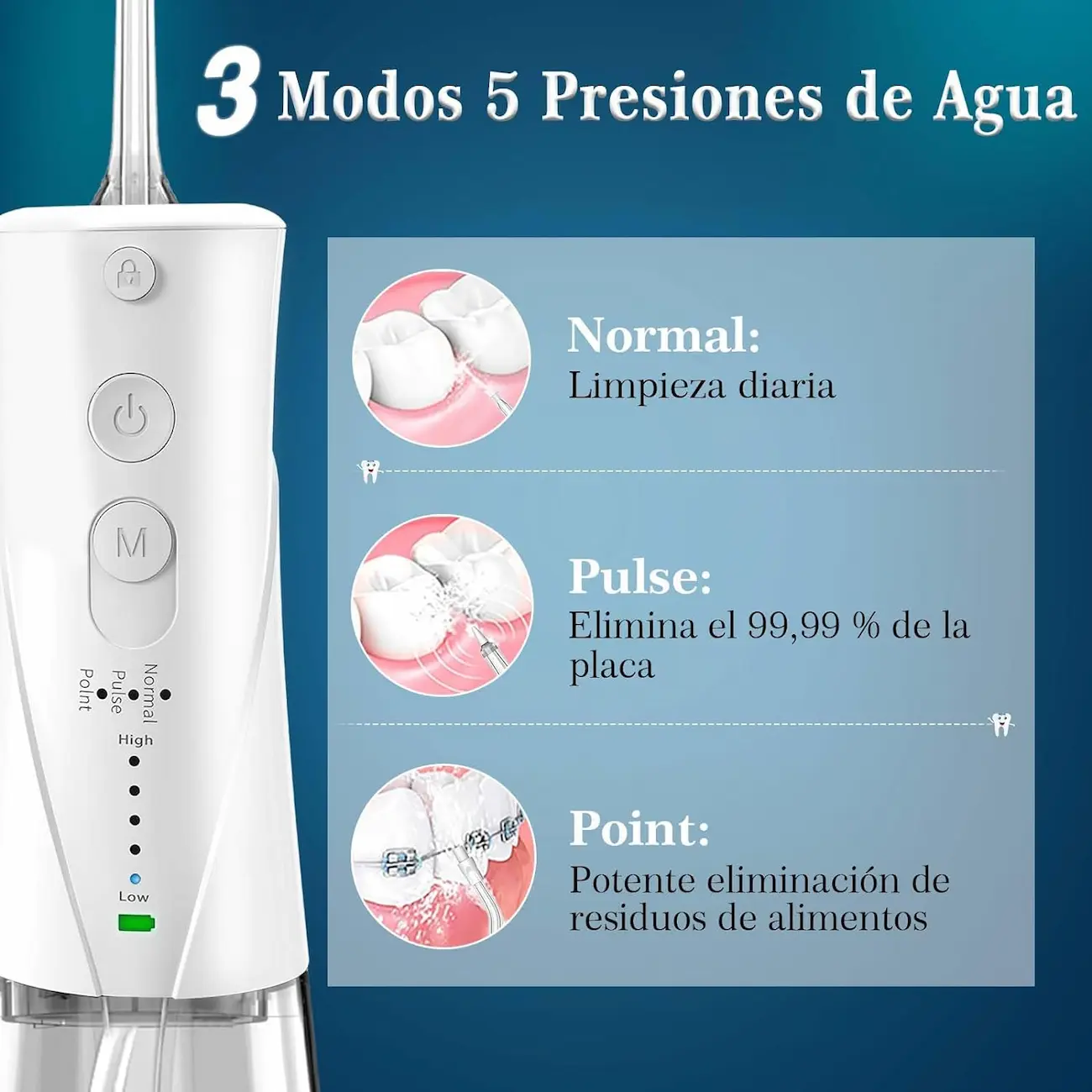 3 Modos 5 Presiones de Agua

M

Normal
Pulse
Point

High

Low

Normal:
Limpieza diaria

Pulse:
Elimina el 99,99 % de la placa

Point:
Potente eliminación de residuos de alimentos