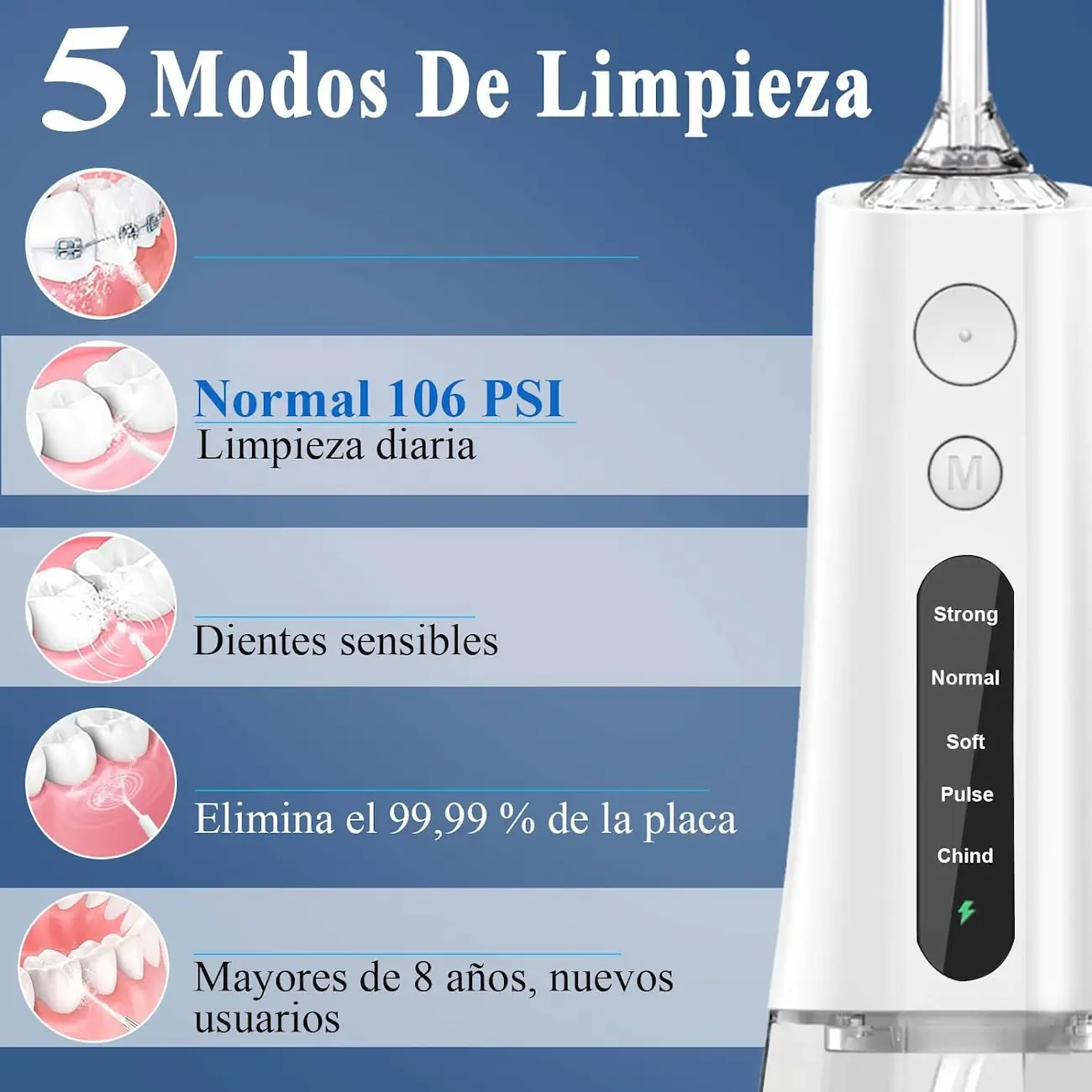 5 Modos De Limpieza

Normal 106 PSI
Limpieza diaria

Dientes sensibles

Elimina el 99,99 % de la placa

Mayores de 8 años, nuevos usuarios

M

Strong
Normal
Soft
Pulse
Chind