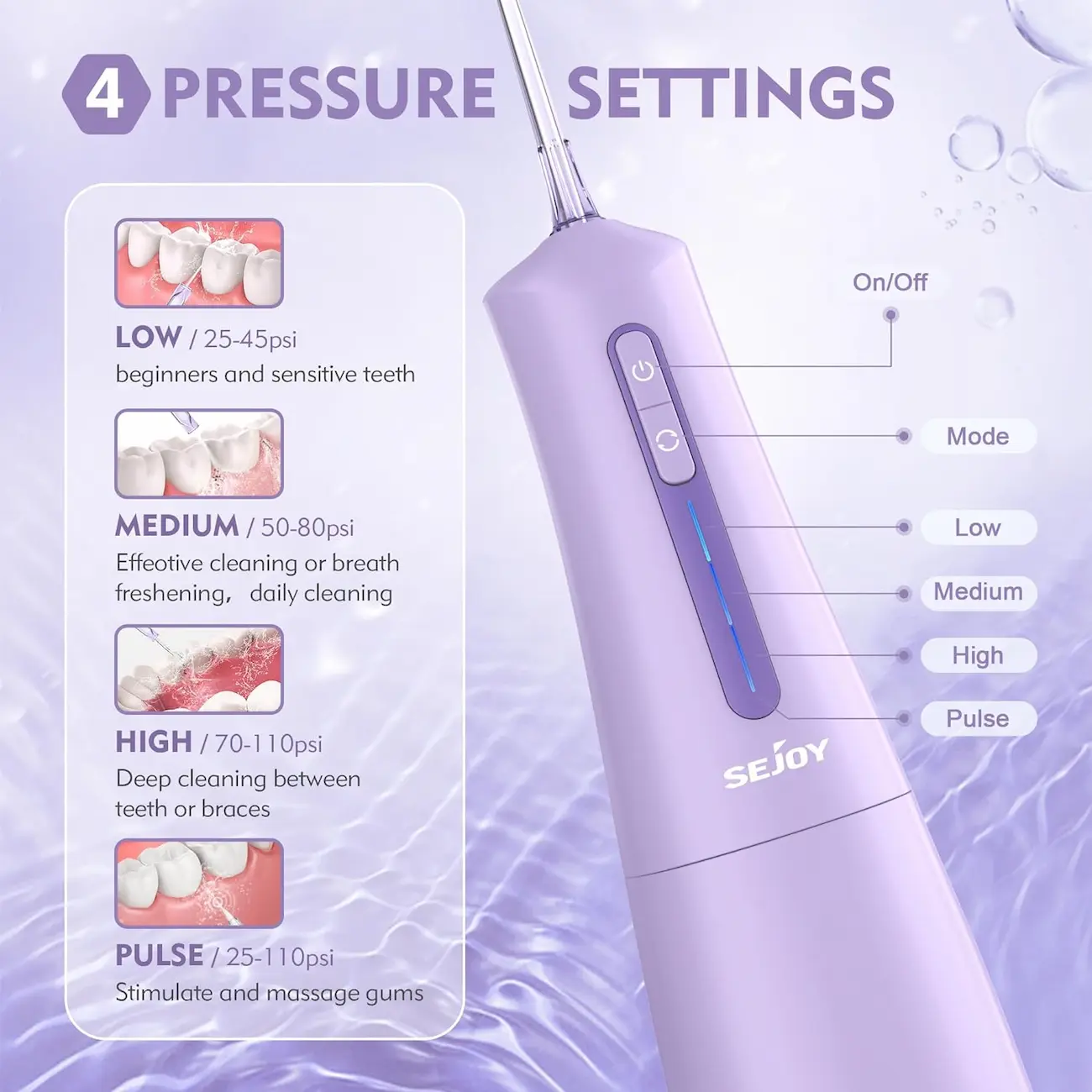 4 PRESSURE SETTINGS

LOW / 25-45psi
beginners and sensitive teeth

MEDIUM / 50-80psi
Effeotive cleaning or breath freshening, daily cleaning

HIGH / 70-110psi
Deep cleaning between teeth or braces

PULSE / 25-110psi
Stimulate and massage gums

On/Off

Mode

Low

Medium

High

Pulse

SEJOY