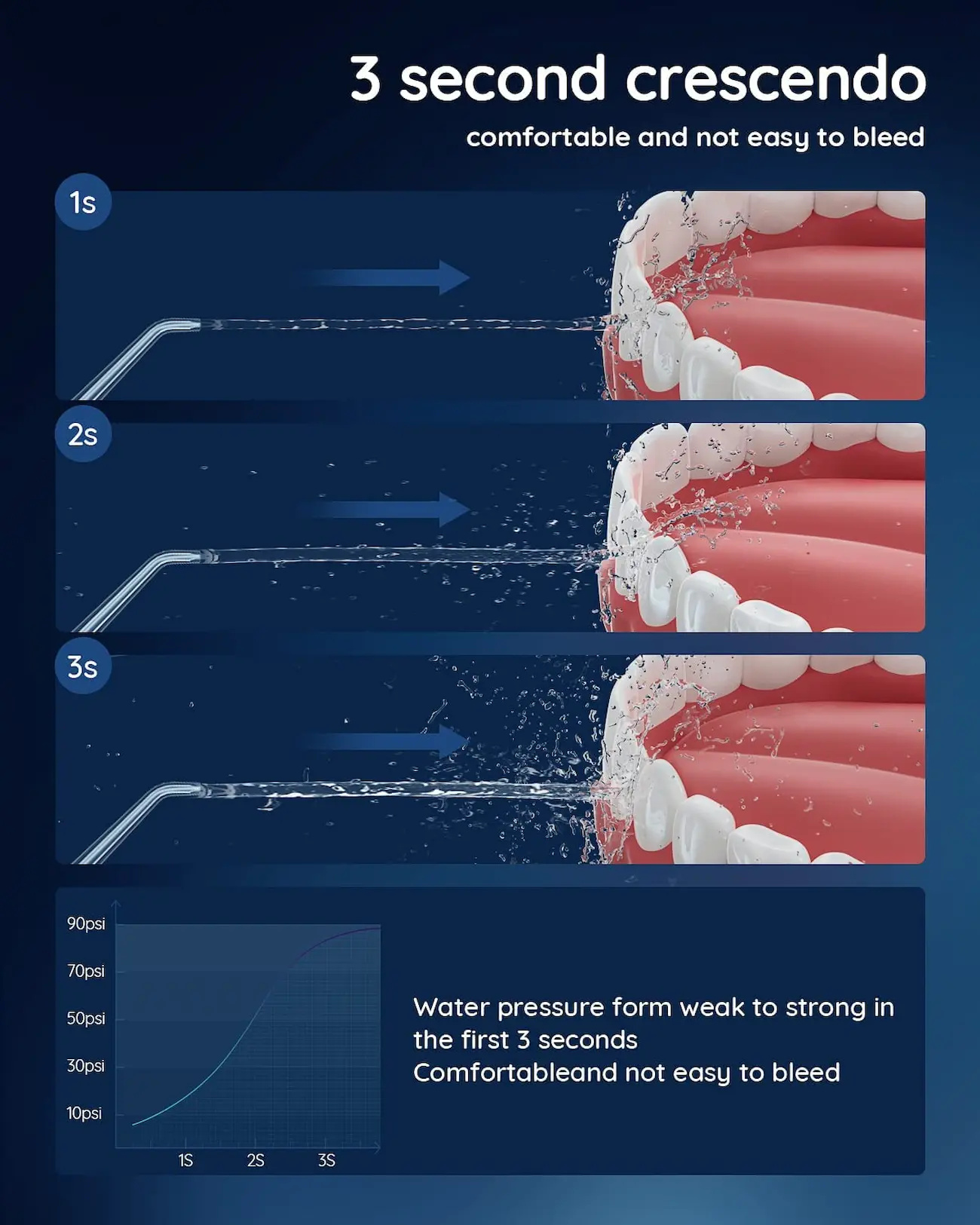 3 second crescendo

comfortable and not easy to bleed

1s

2s

3s

90psi
70psi
50psi
30psi
10psi
1S
2S
3S

Water pressure form weak to strong in the first 3 seconds
Comfortableand not easy to bleed