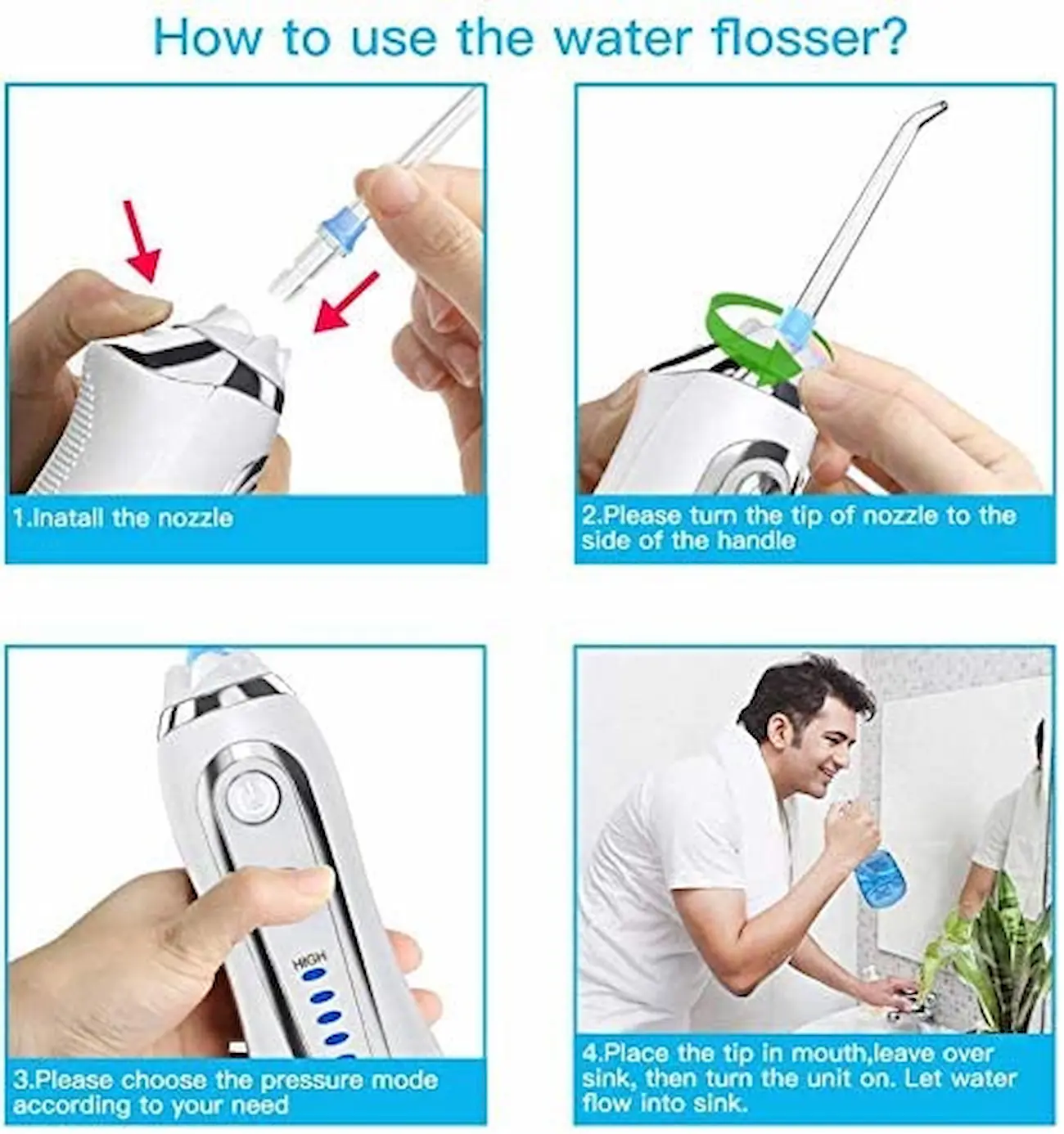 How to use the water flosser?

1.Inatall the nozzle

2.Please turn the tip of nozzle to the side of the handle

HIGH

3.Please choose the pressure mode according to your need

4.Place the tip in mouth,leave over sink, then turn the unit on. Let water flow into sink.