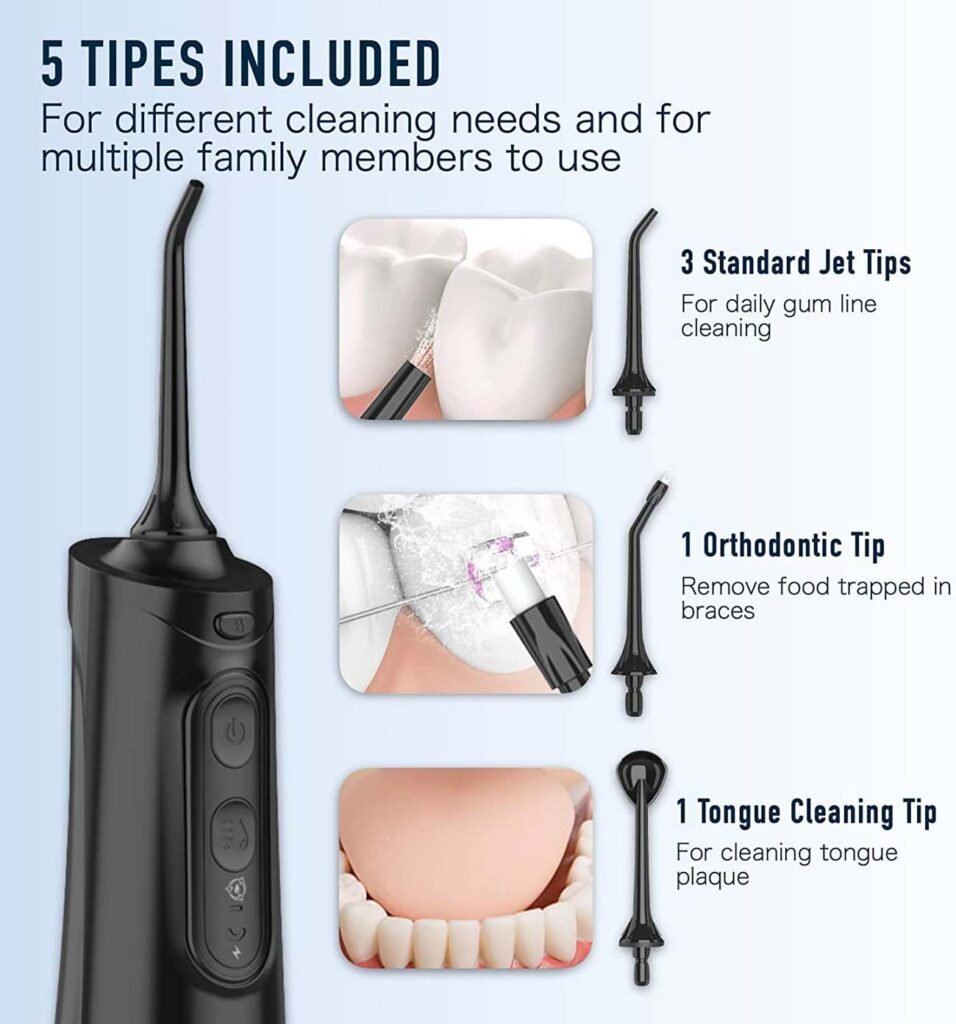 5 TIPES INCLUDED
For different cleaning needs and for multiple family members to use

3 Standard Jet Tips
For daily gum line cleaning

1 Orthodontic Tip
Remove food trapped in braces

1 Tongue Cleaning Tip
For cleaning tongue plaque