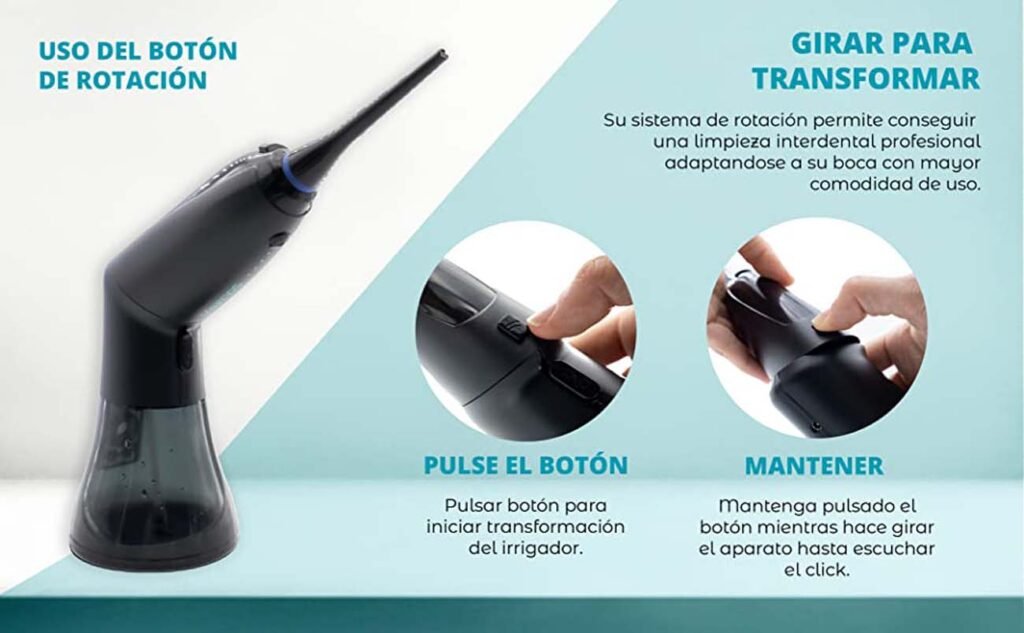 USO DEL BOTÓN DE ROTACIÓN

GIRAR PARA TRANSFORMAR

Su sistema de rotación permite conseguir una limpieza interdental profesional adaptandose a su boca con mayor comodidad de uso.

PULSE EL BOTÓN

Pulsar botón para iniciar transformación del irrigador.

MANTENER

Mantenga pulsado el botón mientras hace girar el aparato hasta escuchar el click.