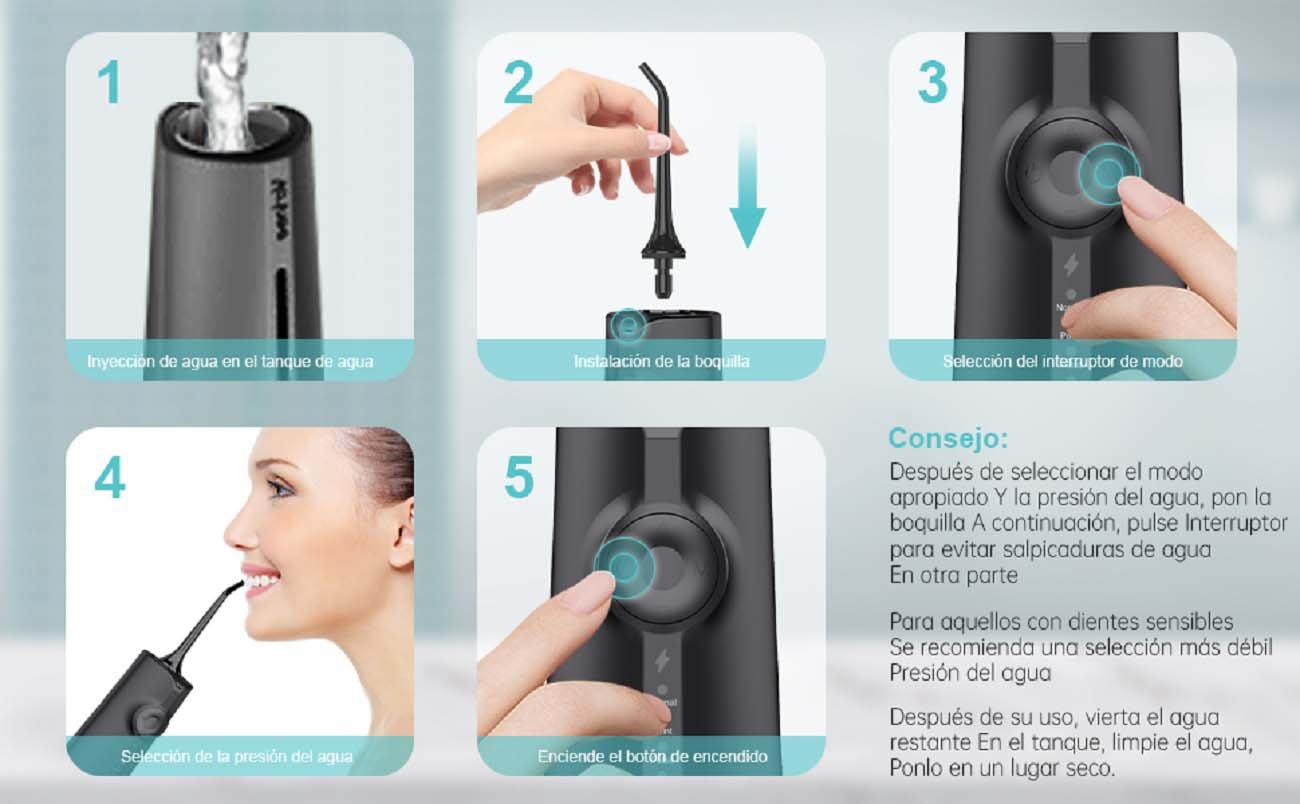 1

Inyección de agua en el tanque de agua

2

Instalación de la boquilla

3

Selección del interruptor de modo

4

Selección de la presión del agua

5

Enciende el botón de encendido

Consejo:
Después de seleccionar el modo apropiado Y la presión del agua, pon la boquilla A continuación, pulse Interruptor para evitar salpicaduras de agua En otra parte

Para aquellos con dientes sensibles Se recomienda una selección más débil Presión del agua

Después de su uso, vierta el agua restante En el tanque, limpie el agua, Ponlo en un lugar seco.